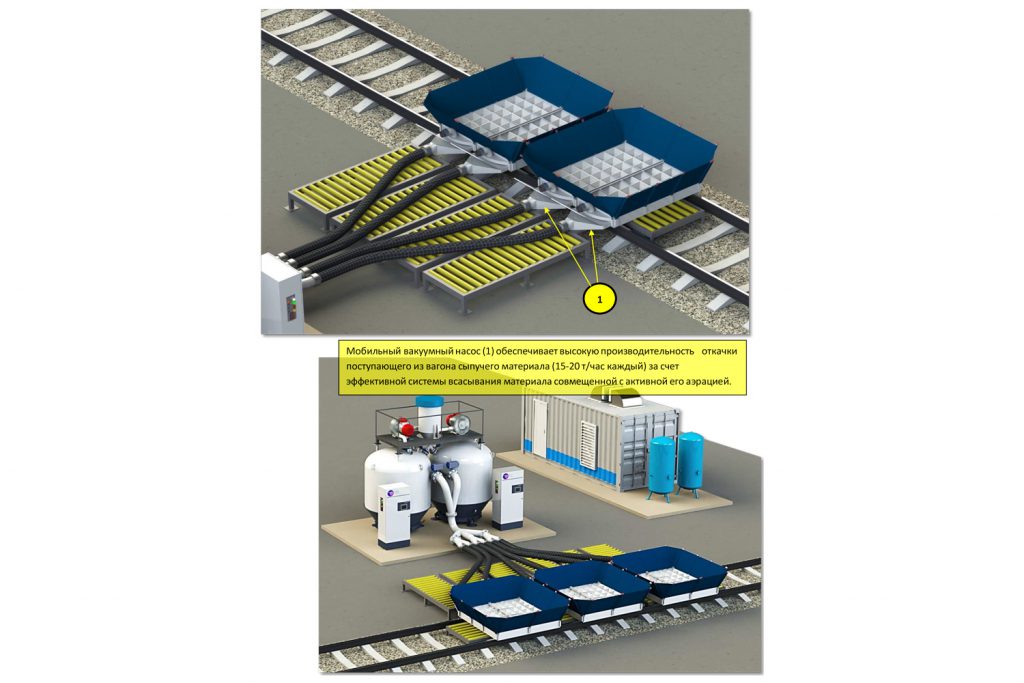 1

Мобильный вакуумный насос (1) обеспечивает высокую производительность откачки поступающего из вагона сыпучего материала (15-20 т/час каждый) за счет эффективной системы всасывания материала совмещенной с активной его аэрацией.